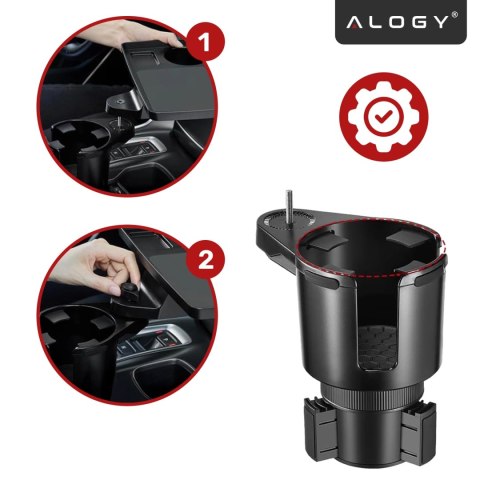 ALOGY®

1

2